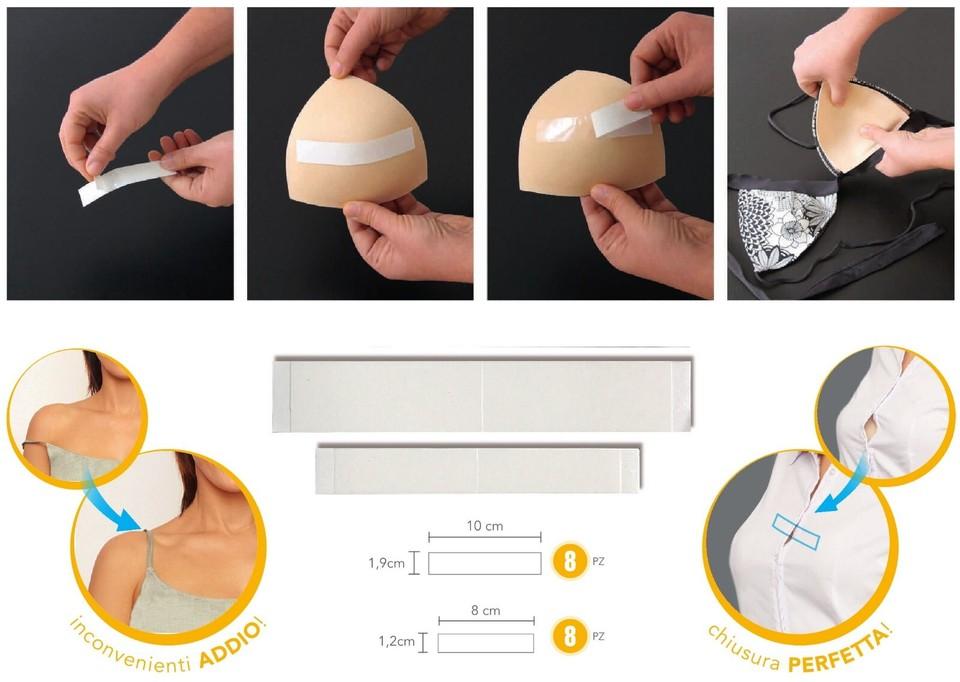 inconvenienti ADDIO!

10 cm
1,9cm
8 PZ

8 cm
1,2cm
8 PZ

chiusura PERFETTA!